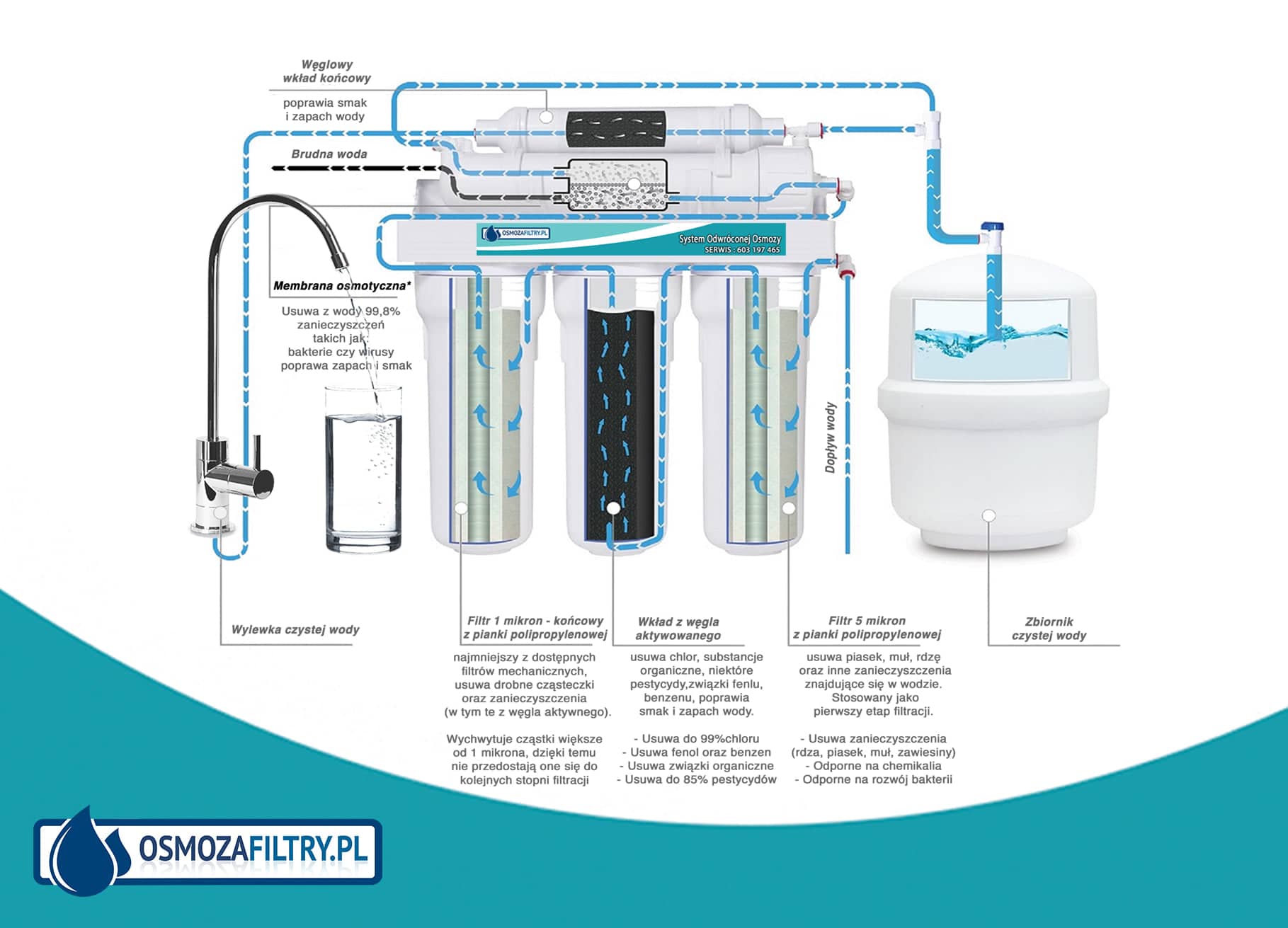 Węglowy wkład końcowy

poprawia smak i zapach wody

Brudna woda

OSMOZAFILTRY.PL

System Odwróconej Osmozy
SERWIS : 603 197 465

Membrana osmotyczna*

Usuwa z wody 99,8% zanieczyszczeń takich jak: bakterie czy wirusy poprawa zapach i smak

Dopływ wody

Wylewka czystej wody

Filtr 1 mikron - końcowy z pianki polipropylenowej

najmniejszy z dostępnych filtrów mechanicznych, usuwa drobne cząsteczki oraz zanieczyszczenia (w tym te z węgla aktywnego).

Wychwytuje cząstki większe od 1 mikrona, dzięki temu nie przedostają one się do kolejnych stopni filtracji

Wkład z węgla aktywowanego

usuwa chlor, substancje organiczne, niektóre pestycydy,związki fenlu, benzenu, poprawia smak i zapach wody.

- Usuwa do 99%chloru
- Usuwa fenol oraz benzen
- Usuwa związki organiczne
- Usuwa do 85% pestycydów

Filtr 5 mikron z pianki polipropylenowej

usuwa piasek, muł, rdzę oraz inne zanieczyszczenia znajdujące się w wodzie. Stosowany jako pierwszy etap filtracji.

- Usuwa zanieczyszczenia (rdza, piasek, muł, zawiesiny)
- Odporne na chemikalia
- Odporne na rozwój bakterii

Zbiornik czystej wody

OSMOZAFILTRY.PL